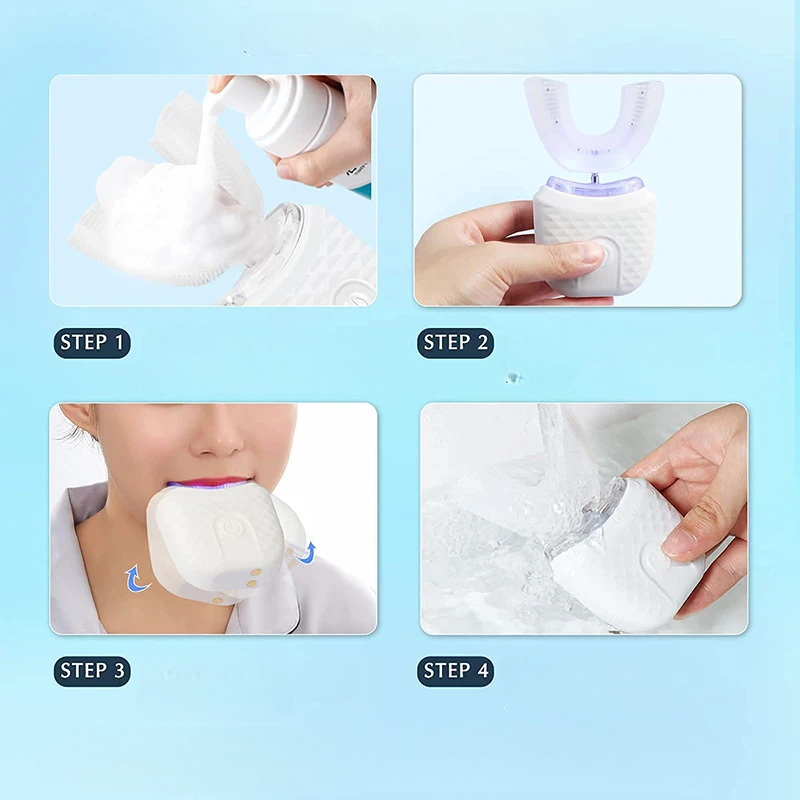 STEP 1

STEP 2

STEP 3

STEP 4